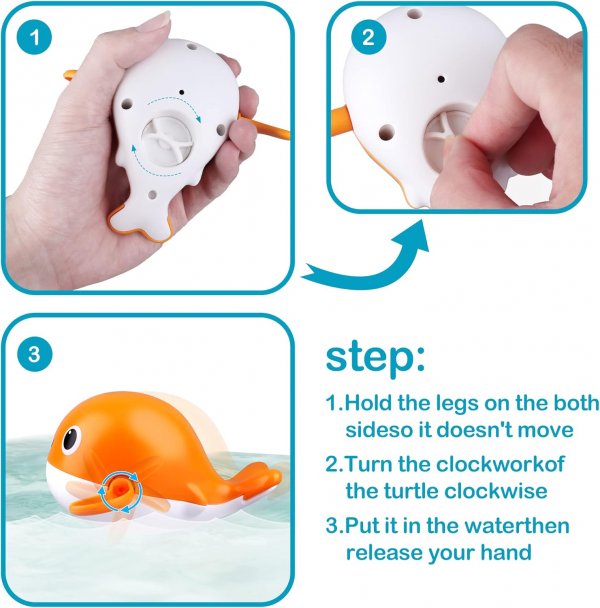 1

2

3

step:

1.Hold the legs on the both sideso it doesn't move

2.Turn the clockworkof the turtle clockwise

3.Put it in the waterthen release your hand